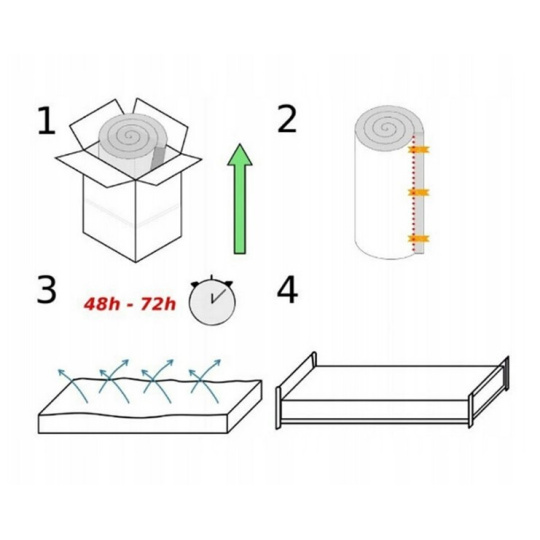 1

2

3

48h - 72h

4