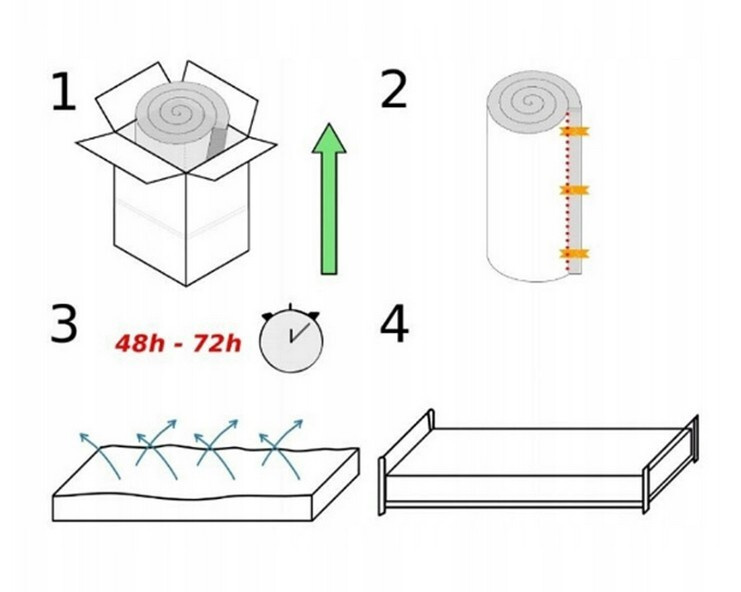 1

2

3

48h - 72h

4